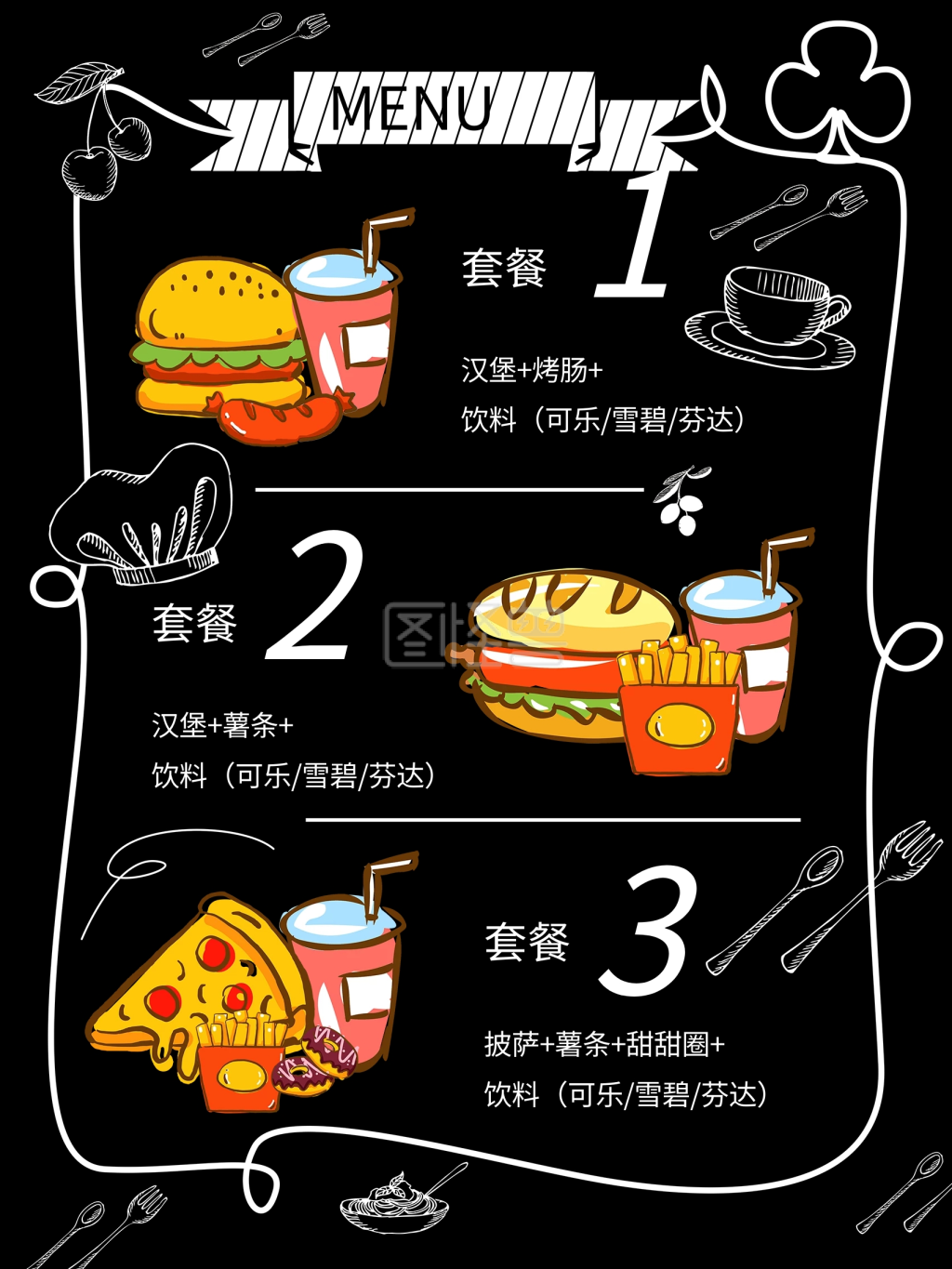 MENU

套餐 1

汉堡+烤肠+
饮料（可乐/雪碧/芬达）

套餐 2

汉堡+薯条+
饮料（可乐/雪碧/芬达）

套餐 3

披萨+薯条+甜甜圈+
饮料（可乐/雪碧/芬达）